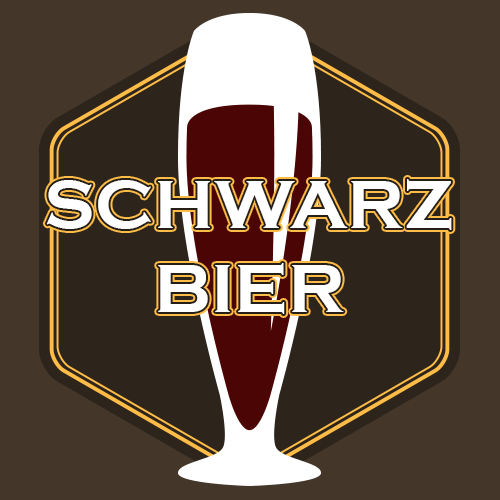 SCHWARZ
BIER